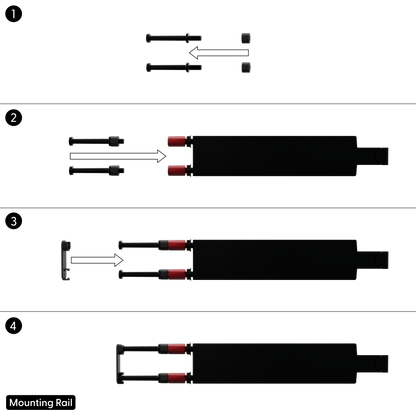 1

2

3

4

Mounting Rail