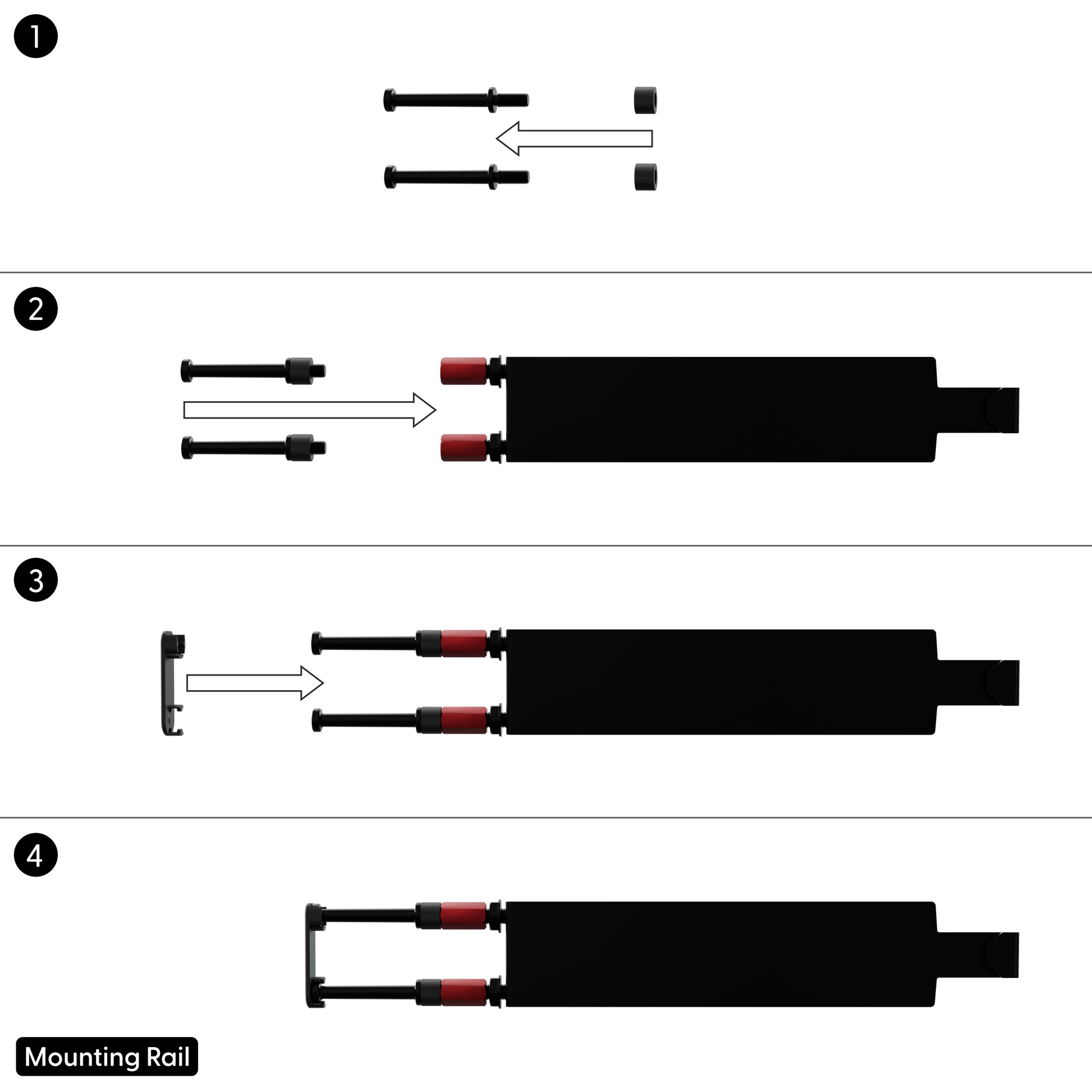 1

2

3

4

Mounting Rail