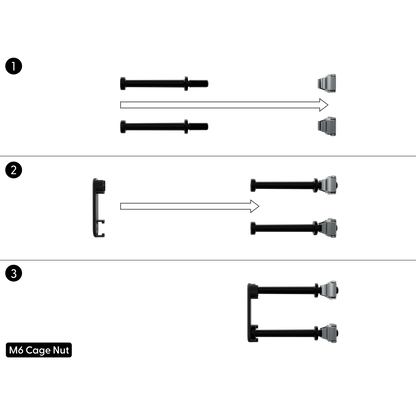 1

2

3

M6 Cage Nut