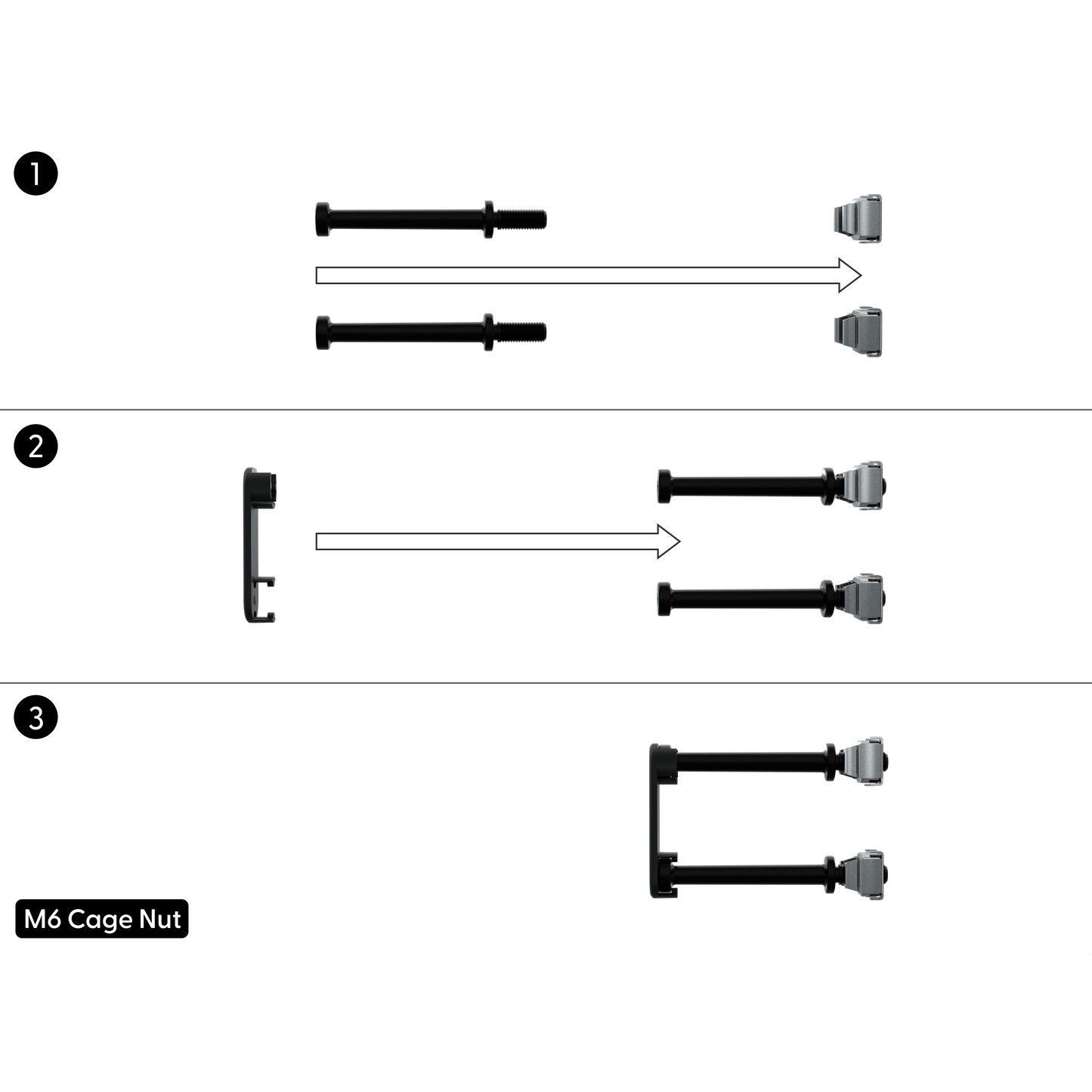 1

2

3

M6 Cage Nut