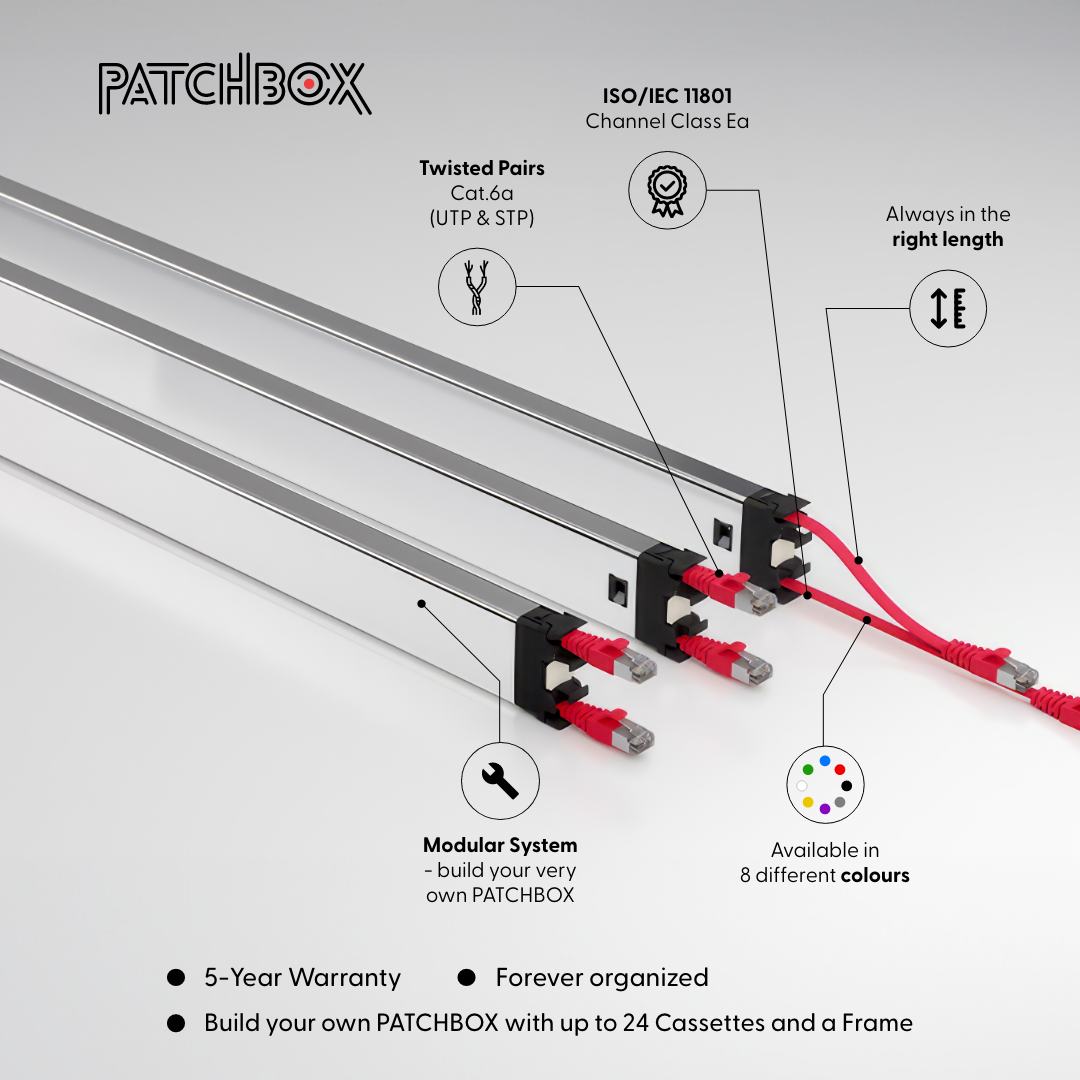 PATCHBOX

ISO/IEC 11801
Channel Class Ea

Twisted Pairs
Cat.6a
(UTP & STP)

Always in the
right length

Modular System
- build your very own PATCHBOX

Available in
8 different colours

● 5-Year Warranty ● Forever organized
● Build your own PATCHBOX with up to 24 Cassettes and a Frame